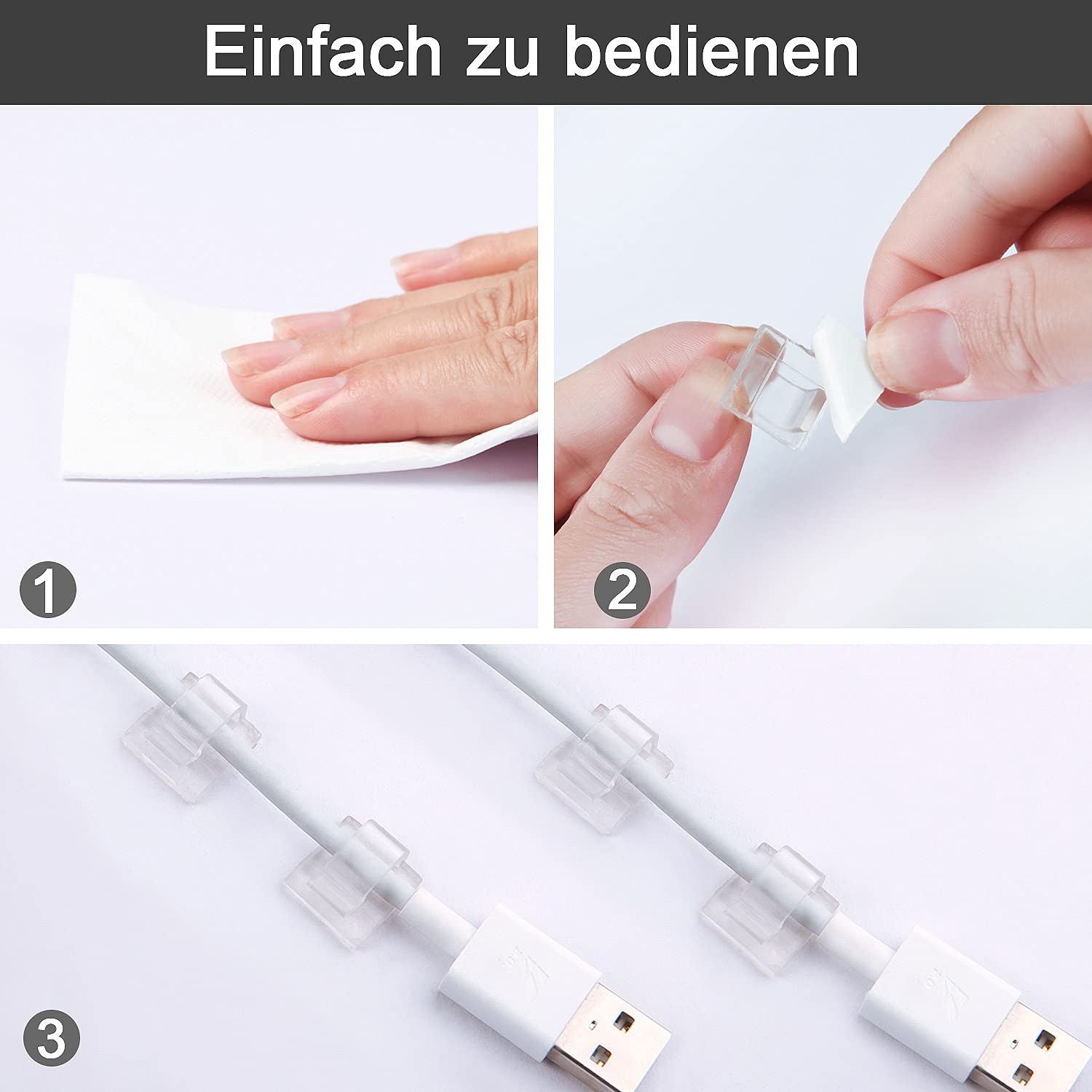 Einfach zu bedienen

1

2

3